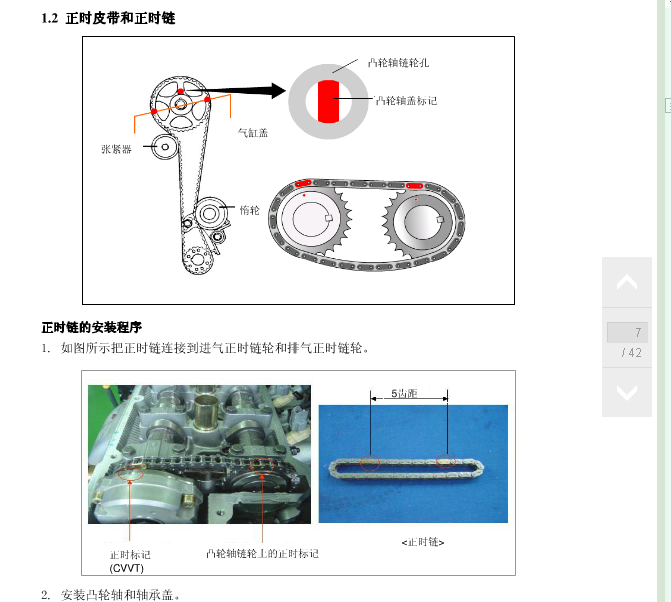 1.2 正时皮带和正时链

凸轮轴链轮孔

凸轮轴盖标记

气缸盖

张紧器

惰轮

正时链的安装程序

1. 如图所示把正时链连接到进气正时链轮和排气正时链轮。

5齿距

正时标记
(CVVT)

凸轮轴链轮上的正时标记

<正时链>

2. 安装凸轮轴和轴承盖。

7
/ 42